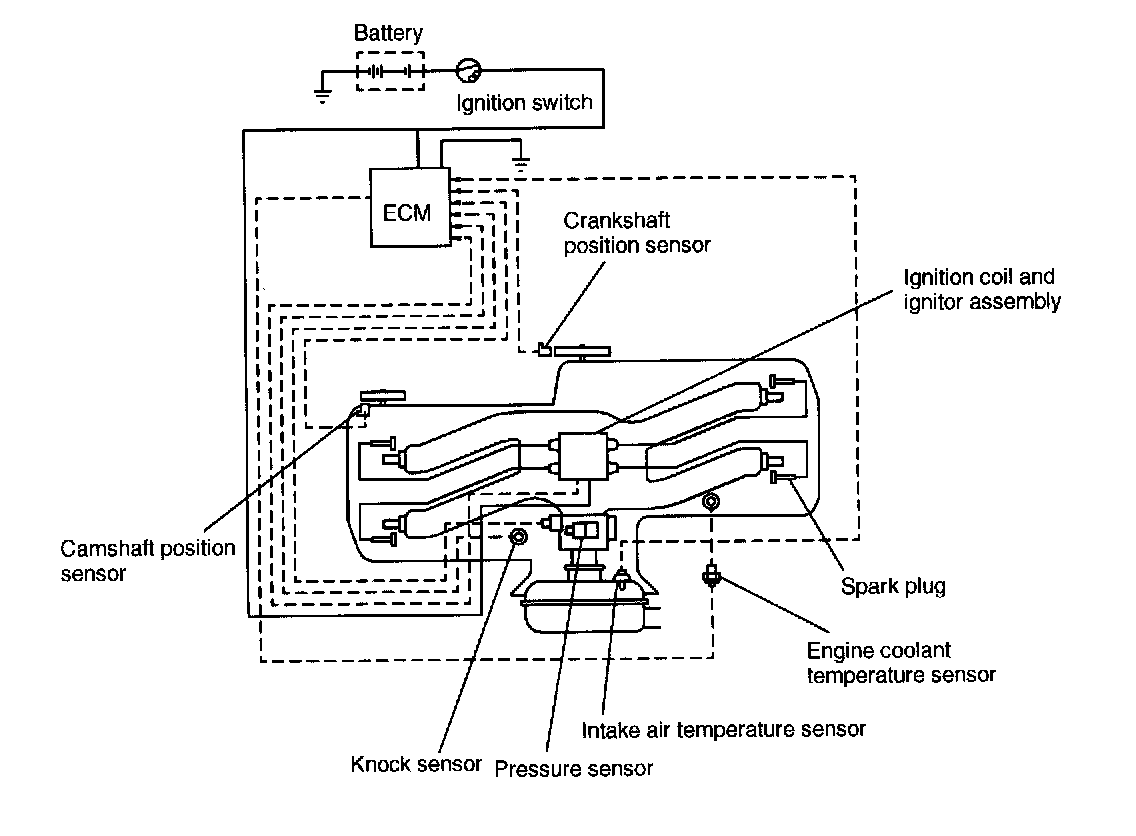 Battery

Ignition switch

ECM

Crankshaft position sensor

Ignition coil and ignitor assembly

Camshaft position sensor

Spark plug

Engine coolant temperature sensor

Intake air temperature sensor

Knock sensor

Pressure sensor