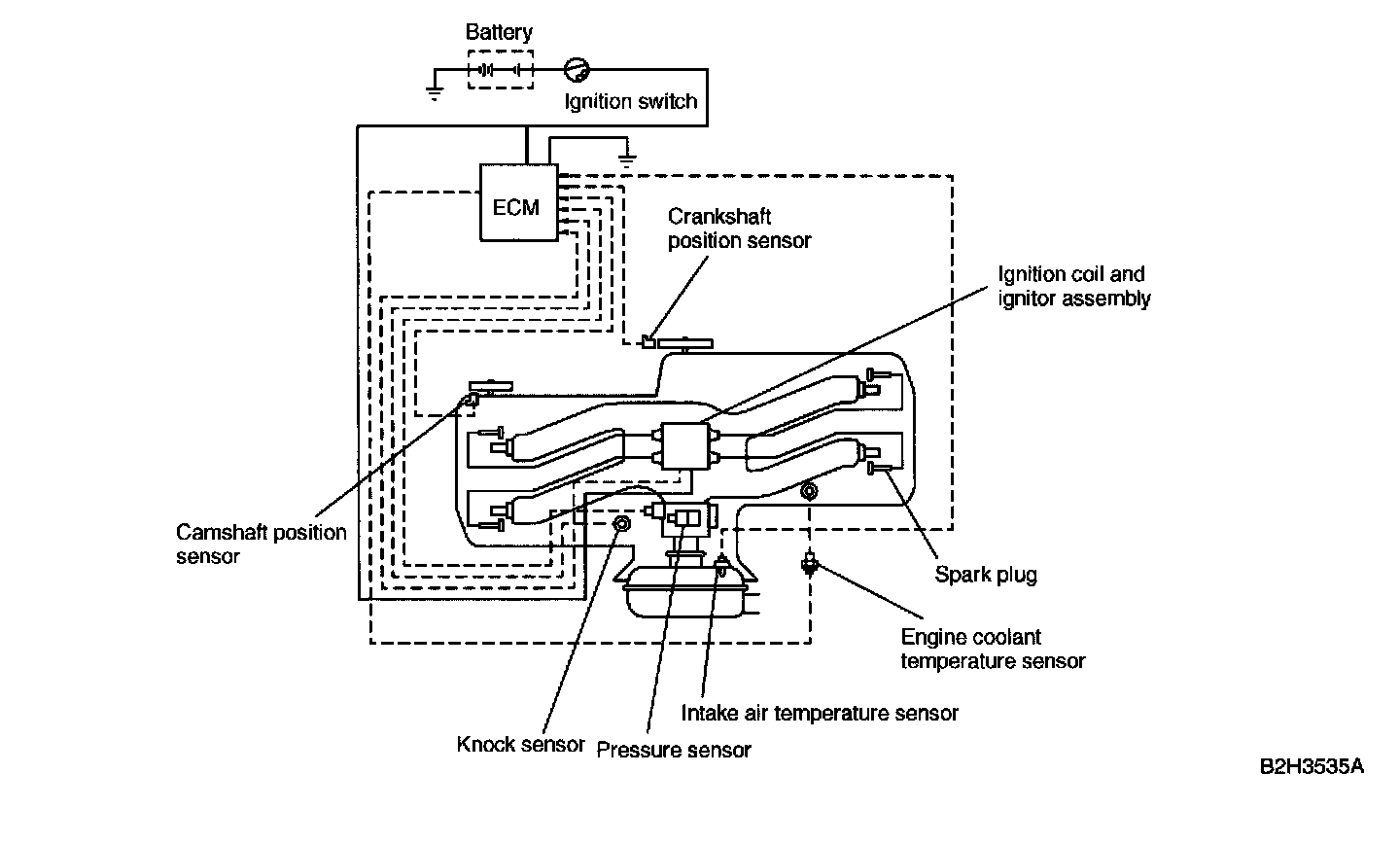 Battery

Ignition switch

ECM

Crankshaft position sensor

Ignition coil and ignitor assembly

Camshaft position sensor

Spark plug

Engine coolant temperature sensor

Intake air temperature sensor

Knock sensor

Pressure sensor

B2H3535A