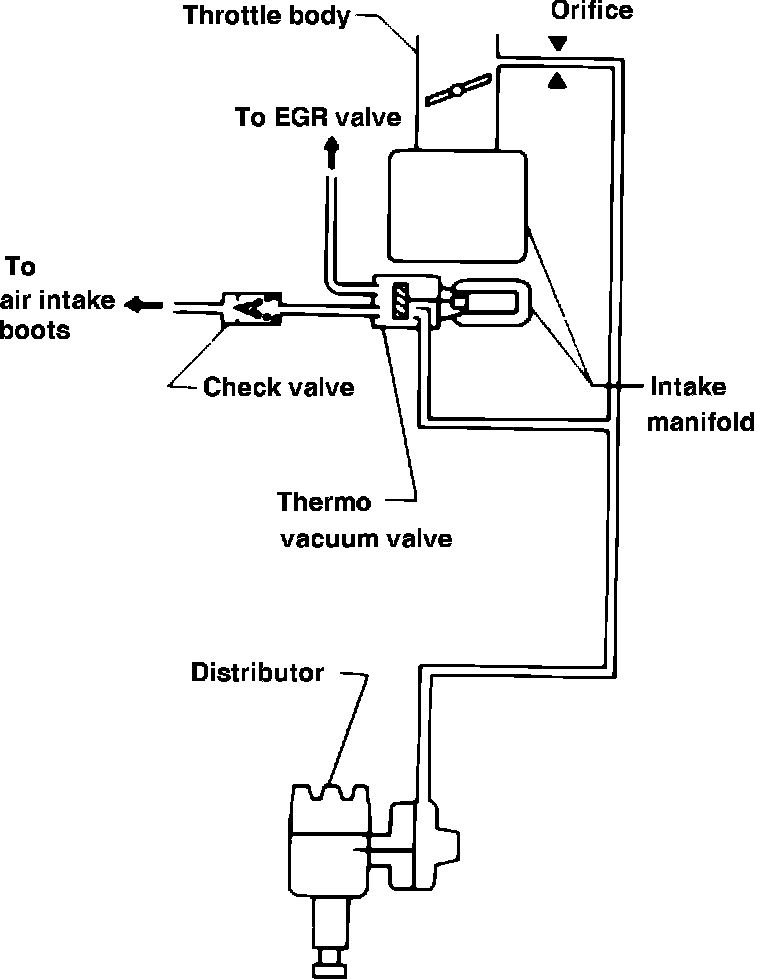 Throttle body

Orifice

To EGR valve

To
air intake
boots

Check valve

Intake
manifold

Thermo
vacuum valve

Distributor