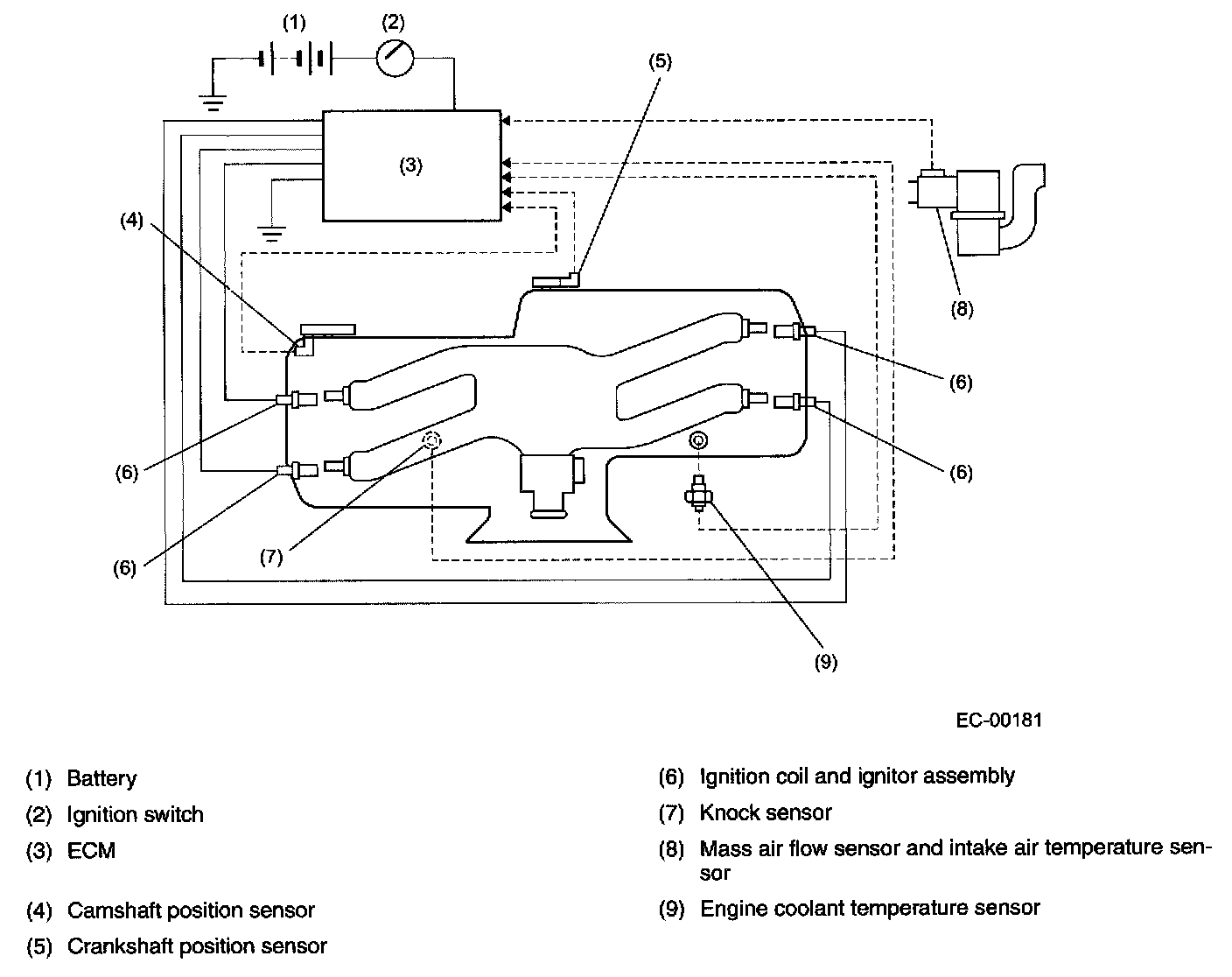 (1)
(2)
(5)
(3)
(4)
(8)
(6)
(6)
(6)
(6)
(7)
(9)

EC-00181

(1) Battery
(2) Ignition switch
(3) ECM
(4) Camshaft position sensor
(5) Crankshaft position sensor

(6) Ignition coil and ignitor assembly
(7) Knock sensor
(8) Mass air flow sensor and intake air temperature sensor
(9) Engine coolant temperature sensor