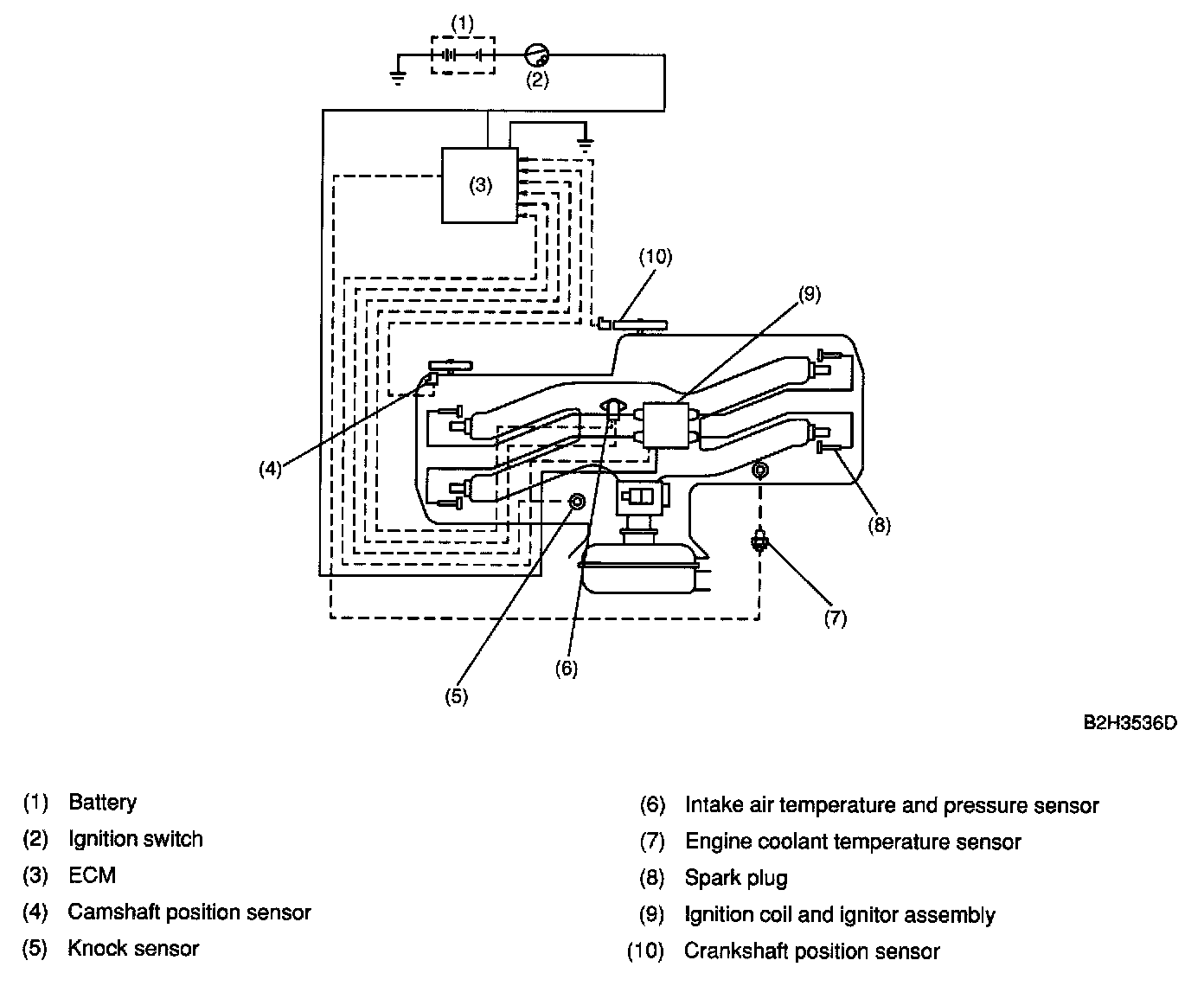 (1)
(2)
(3)
(10)
(9)
(4)
(8)
(7)
(6)
(5)

B2H3536D

(1) Battery
(2) Ignition switch
(3) ECM
(4) Camshaft position sensor
(5) Knock sensor

(6) Intake air temperature and pressure sensor
(7) Engine coolant temperature sensor
(8) Spark plug
(9) Ignition coil and ignitor assembly
(10) Crankshaft position sensor