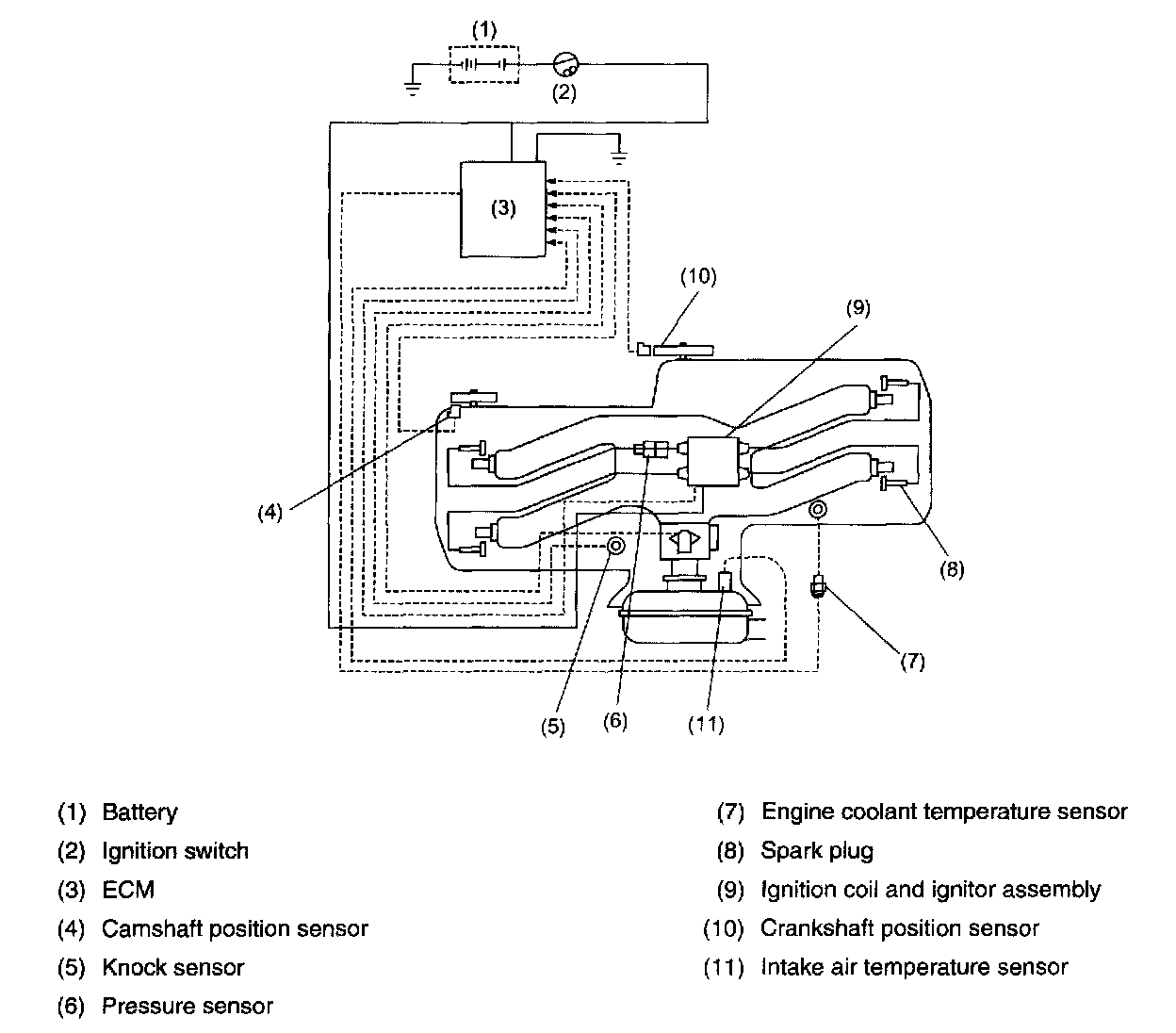 (1)
(2)
(3)
(10)
(9)
(4)
(8)
(7)
(5)
(6)
(11)

(1) Battery
(2) Ignition switch
(3) ECM
(4) Camshaft position sensor
(5) Knock sensor
(6) Pressure sensor

(7) Engine coolant temperature sensor
(8) Spark plug
(9) Ignition coil and ignitor assembly
(10) Crankshaft position sensor
(11) Intake air temperature sensor