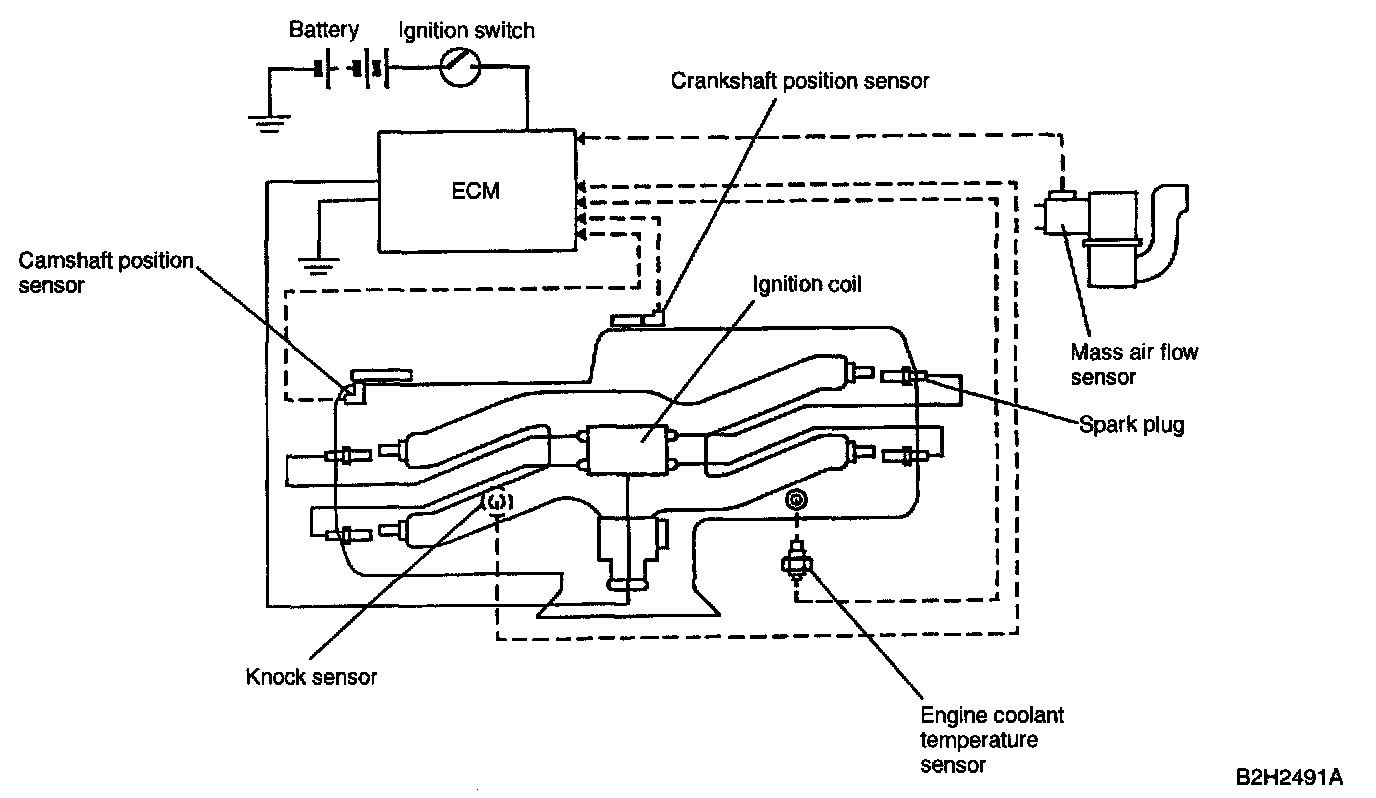 Battery
Ignition switch
Crankshaft position sensor
ECM
Camshaft position sensor
Ignition coil
Mass air flow sensor
Spark plug
Knock sensor
Engine coolant temperature sensor
B2H2491A