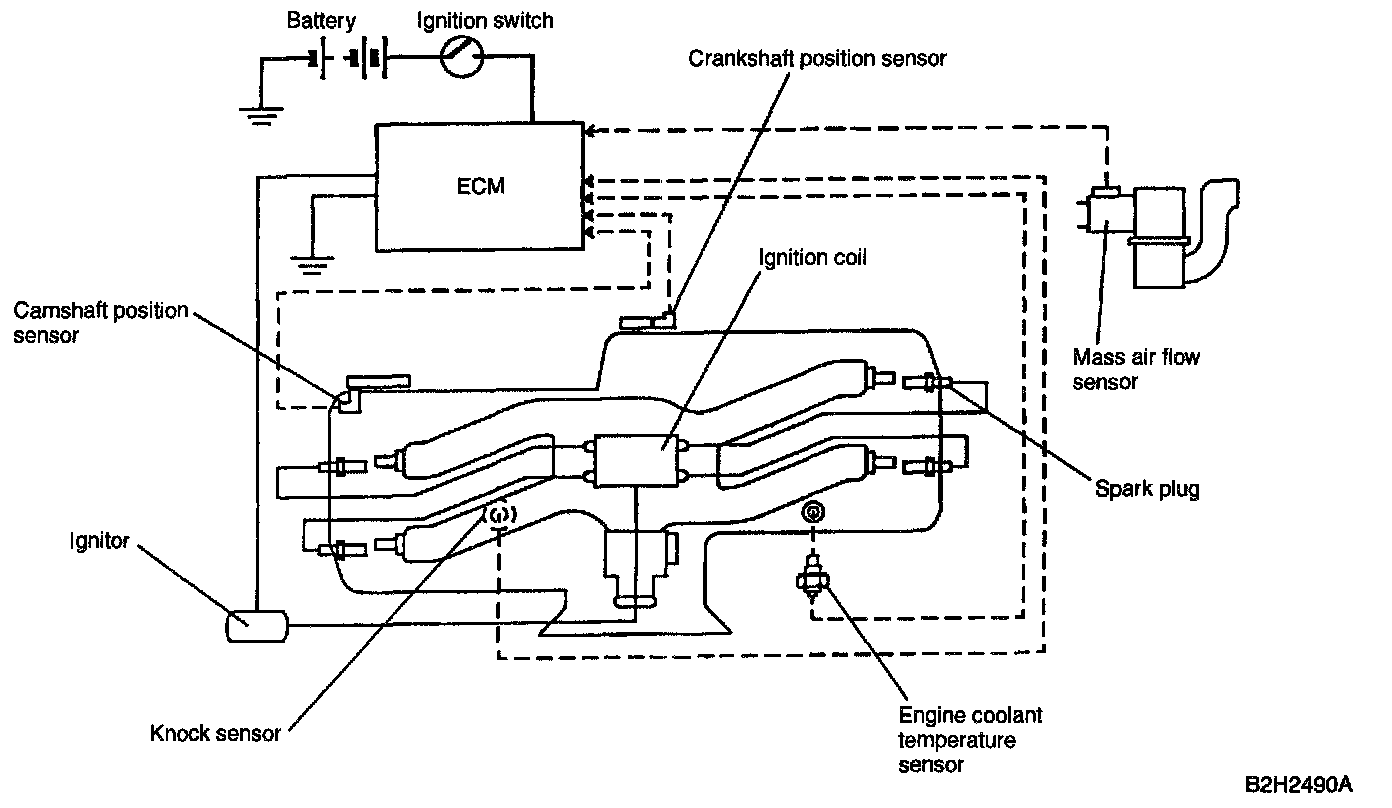 Battery
Ignition switch
Crankshaft position sensor
ECM
Ignition coil
Camshaft position sensor
Mass air flow sensor
Spark plug
Ignitor
Knock sensor
Engine coolant temperature sensor
B2H2490A