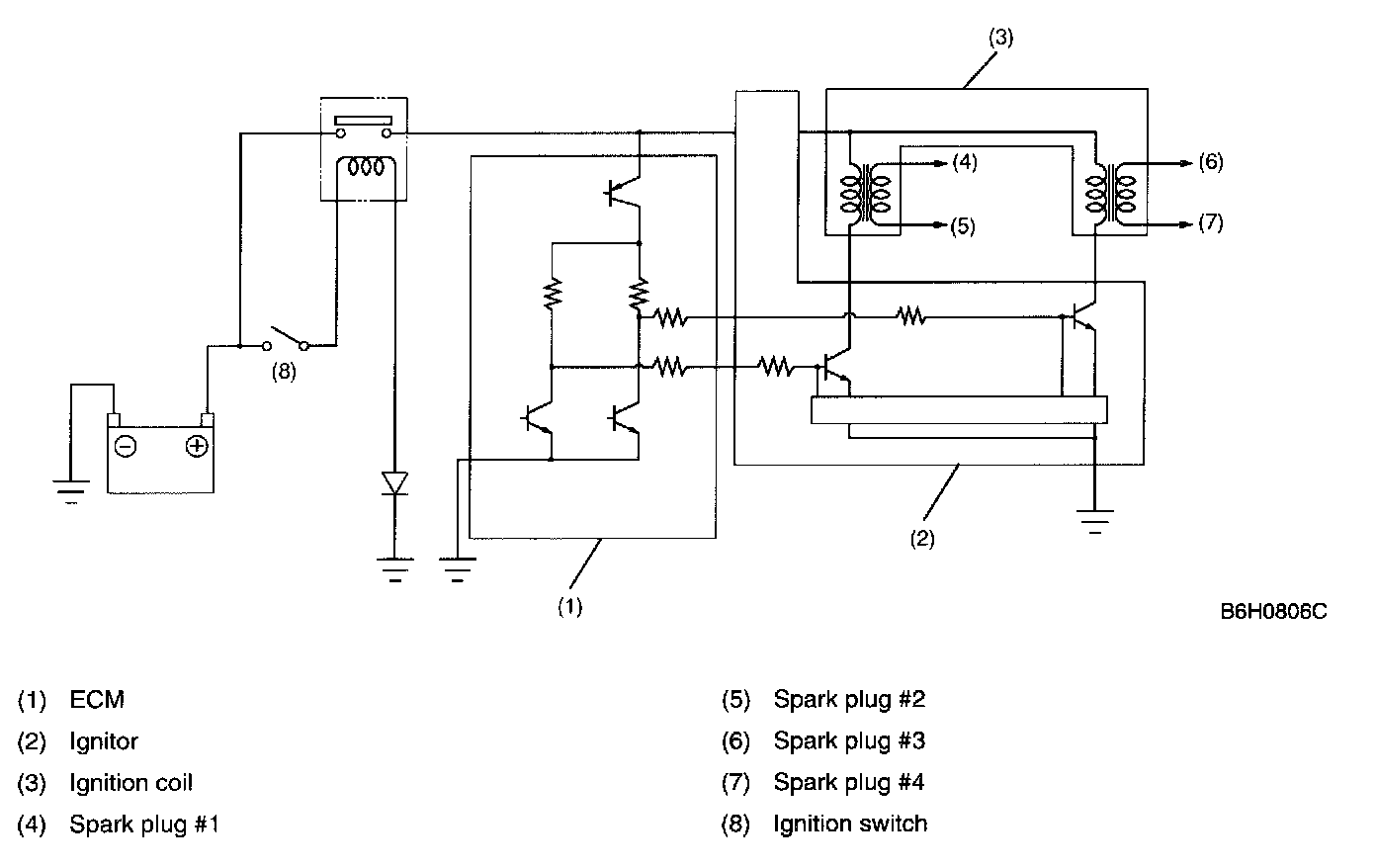 (3)

(4)

(6)

(5)

(7)

(8)

(2)

(1)

B6H0806C

(1) ECM
(2) Ignitor
(3) Ignition coil
(4) Spark plug #1

(5) Spark plug #2
(6) Spark plug #3
(7) Spark plug #4
(8) Ignition switch