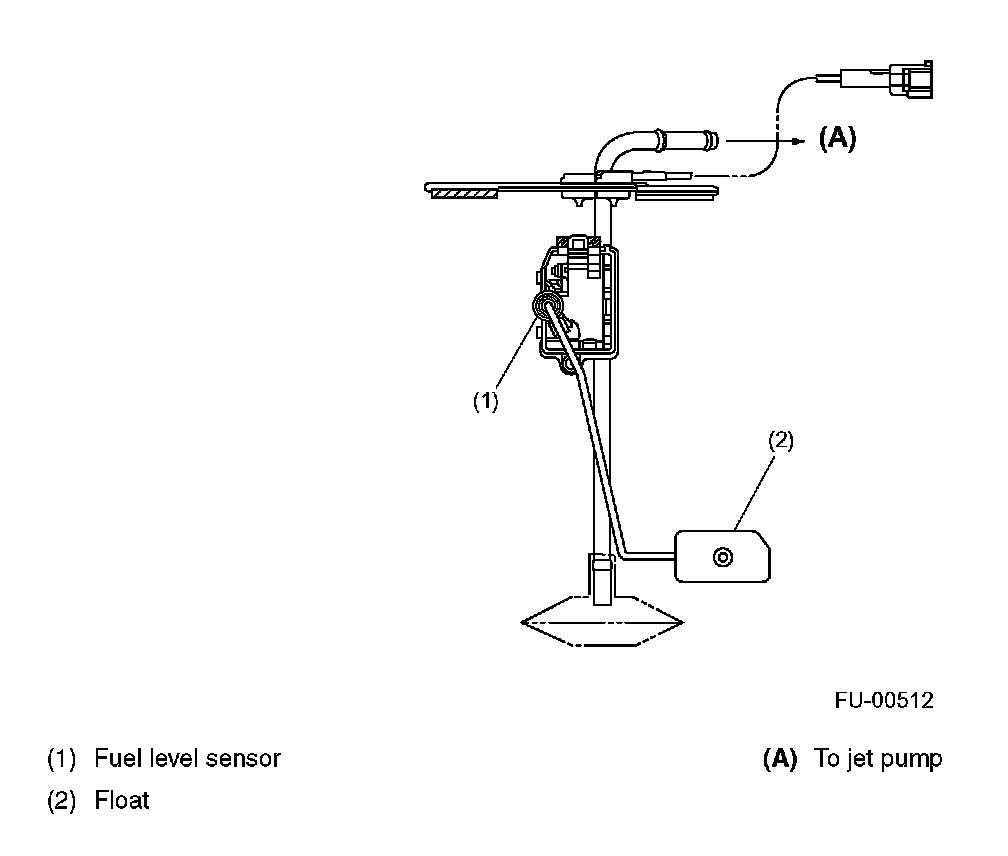 (A)

(1)

(2)

FU-00512

(1) Fuel level sensor

(2) Float

(A) To jet pump