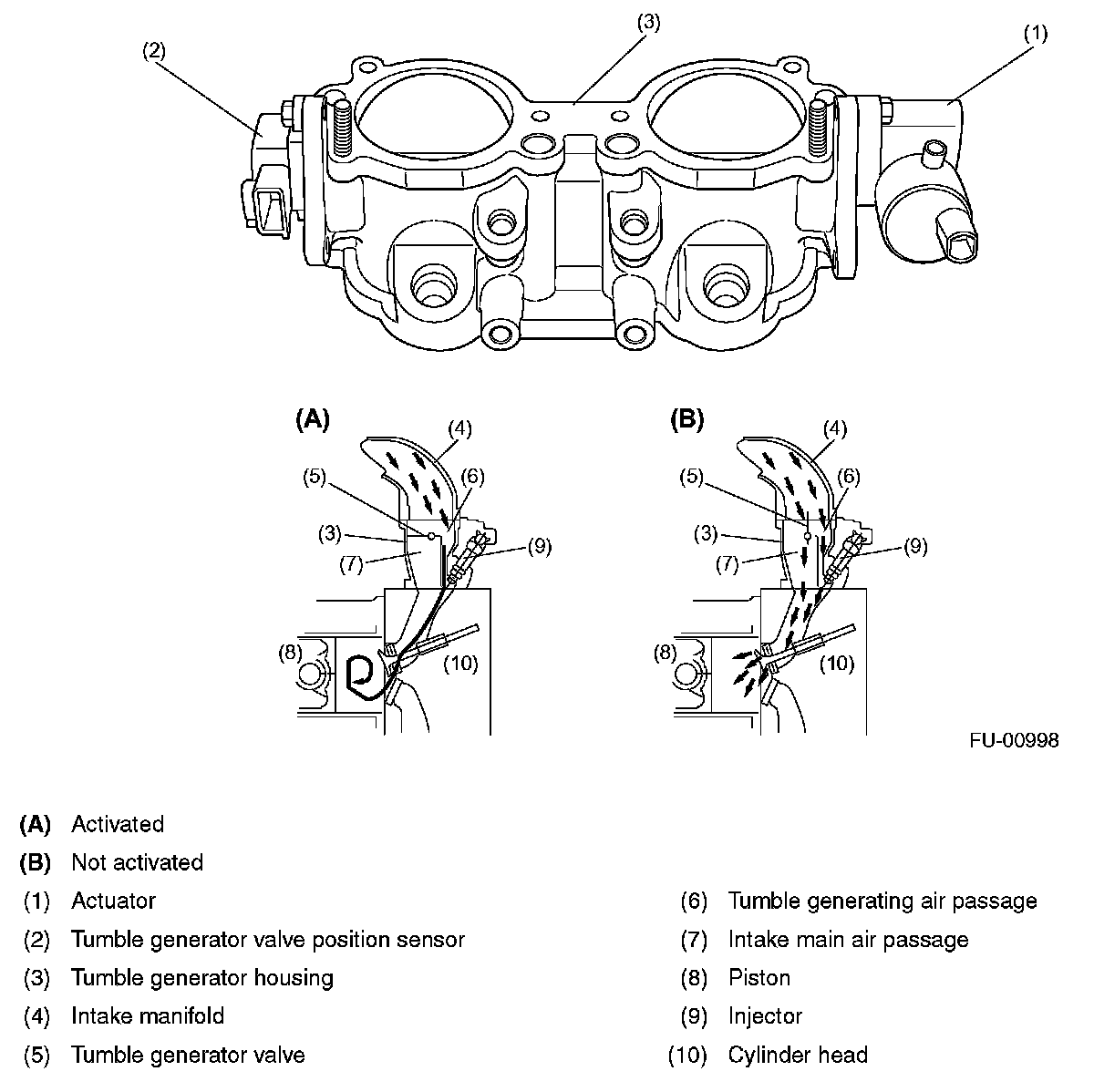 (2)
(3)
(1)

(A)
(4)
(5)
(6)
(3)
(7)
(9)
(8)
(10)

(B)
(4)
(5)
(6)
(3)
(7)
(9)
(8)
(10)

FU-00998

(A) Activated
(B) Not activated
(1) Actuator
(2) Tumble generator valve position sensor
(3) Tumble generator housing
(4) Intake manifold
(5) Tumble generator valve

(6) Tumble generating air passage
(7) Intake main air passage
(8) Piston
(9) Injector
(10) Cylinder head