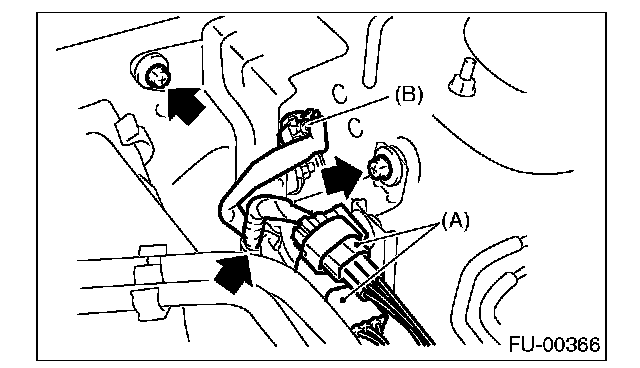 (B)

(A)

FU-00366