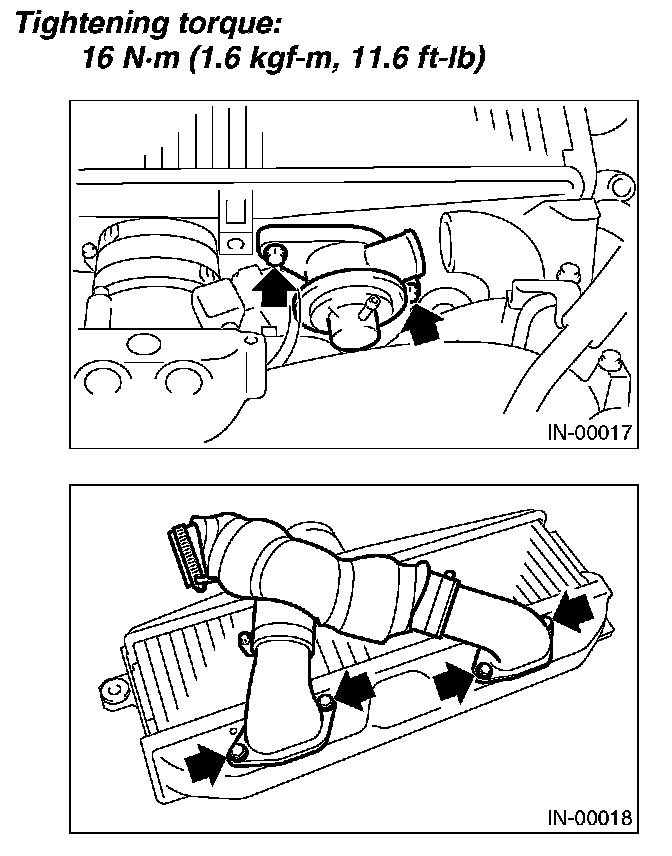 Tightening torque:
16 N·m (1.6 kgf-m, 11.6 ft-lb)

IN-00017

IN-00018