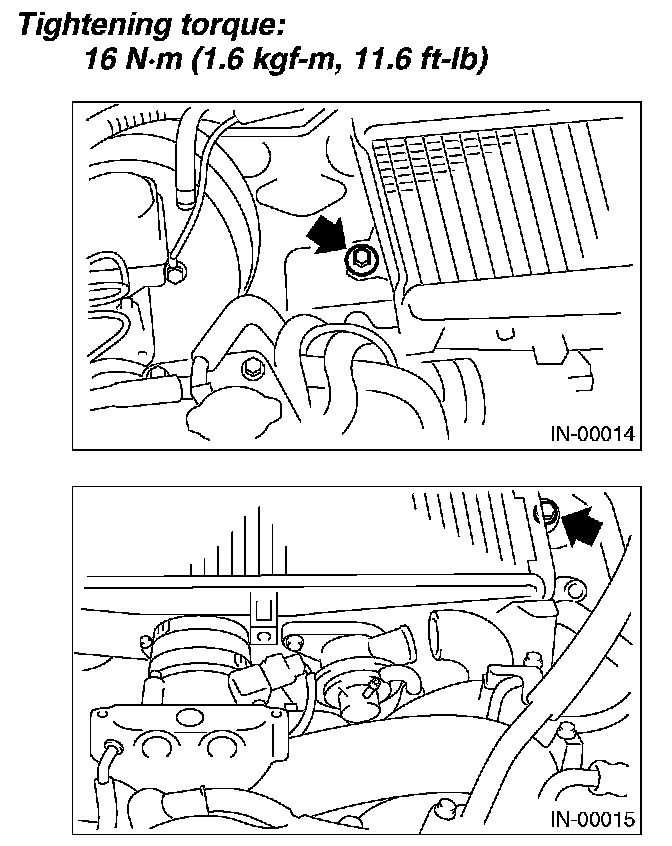 Tightening torque:
16 N·m (1.6 kgf-m, 11.6 ft-lb)

IN-00014

IN-00015