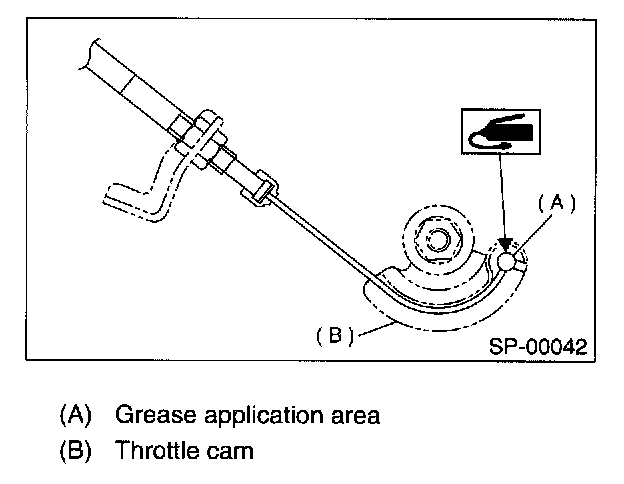 (A)

(B)

SP-00042

(A) Grease application area

(B) Throttle cam