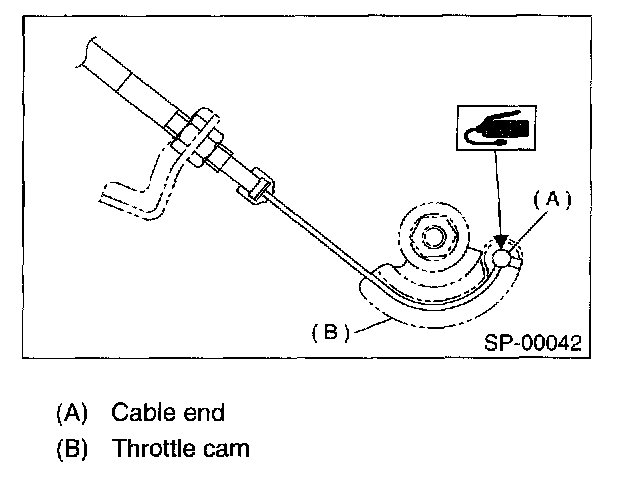 (A)

(B)

SP-00042

(A) Cable end
(B) Throttle cam