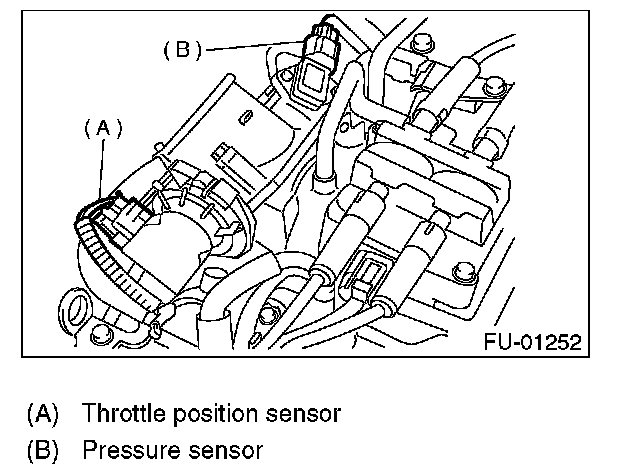 (B)

(A)

FU-01252

(A) Throttle position sensor

(B) Pressure sensor