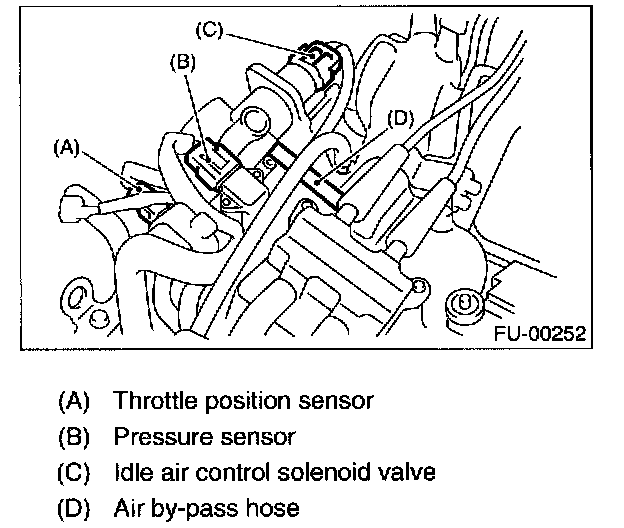 (C)
(B)
(D)
(A)
FU-00252

(A) Throttle position sensor
(B) Pressure sensor
(C) Idle air control solenoid valve
(D) Air by-pass hose