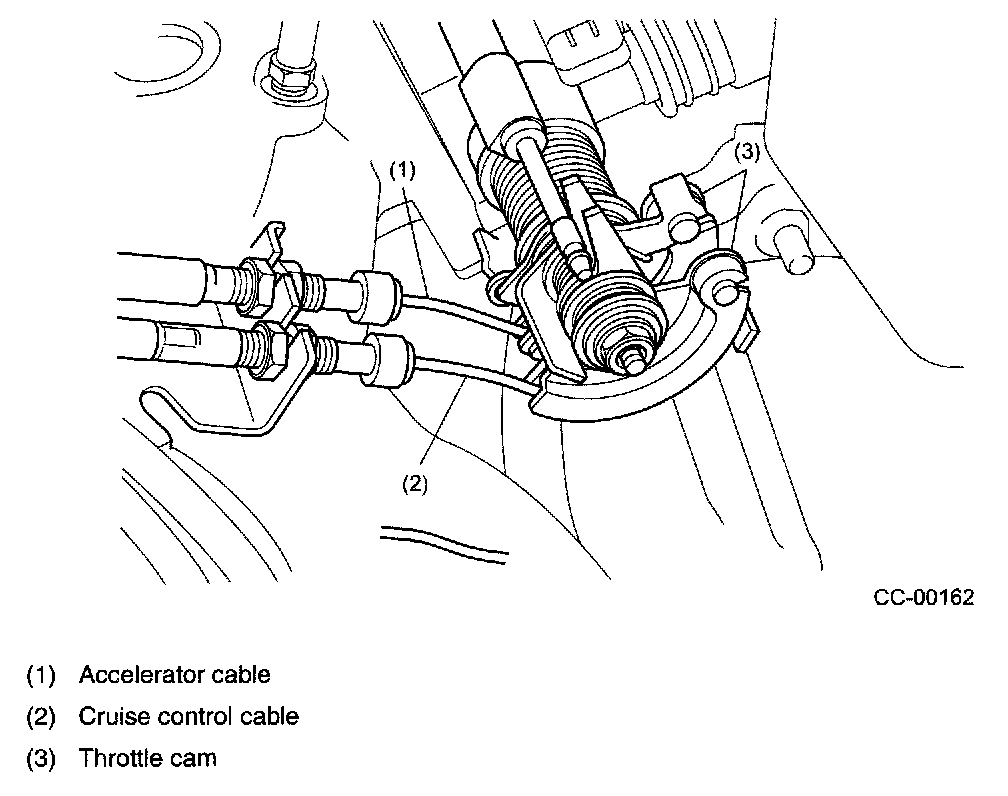 (1)

(3)

(2)

CC-00162

(1) Accelerator cable

(2) Cruise control cable

(3) Throttle cam