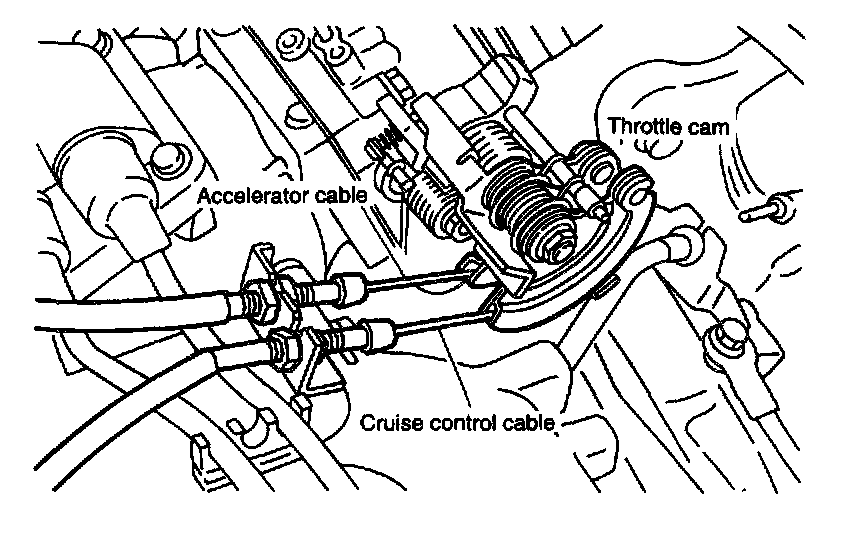 Throttle cam

Accelerator cable

Cruise control cable