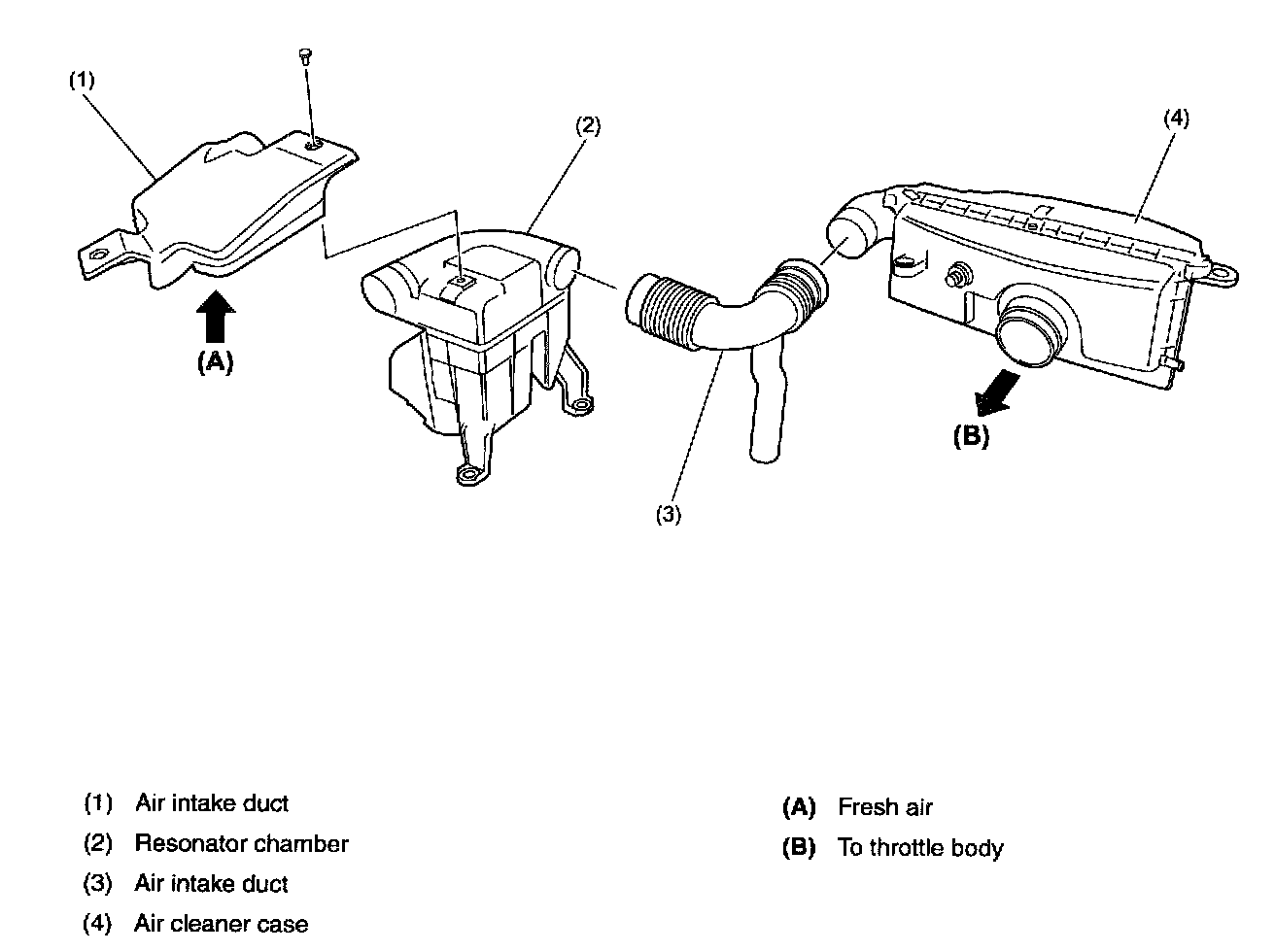 (1)

(2)

(4)

(A)

(B)

(3)

(1) Air intake duct

(2) Resonator chamber

(3) Air intake duct

(4) Air cleaner case

(A) Fresh air

(B) To throttle body