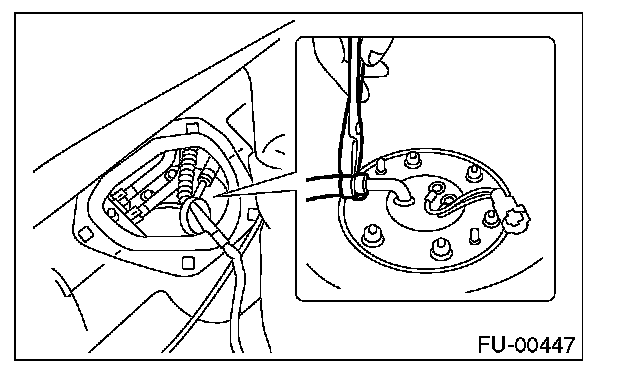 FU-00447