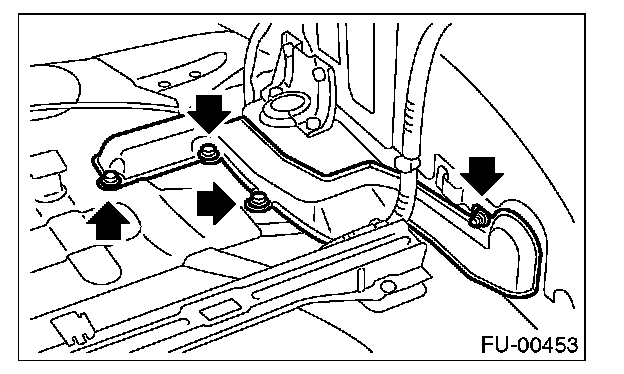 FU-00453