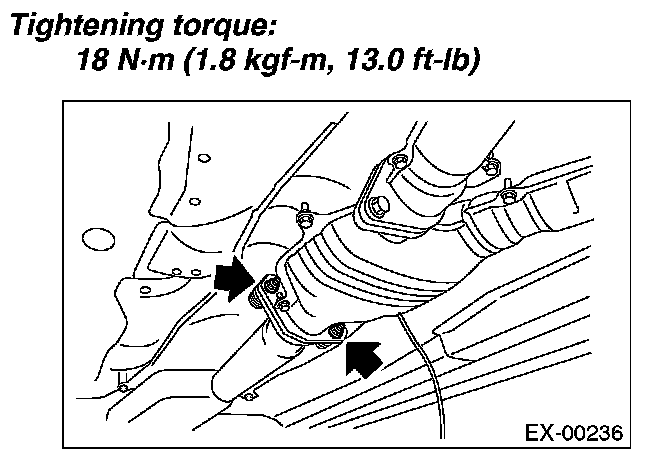 Tightening torque:
18 N·m (1.8 kgf-m, 13.0 ft-lb)

EX-00236