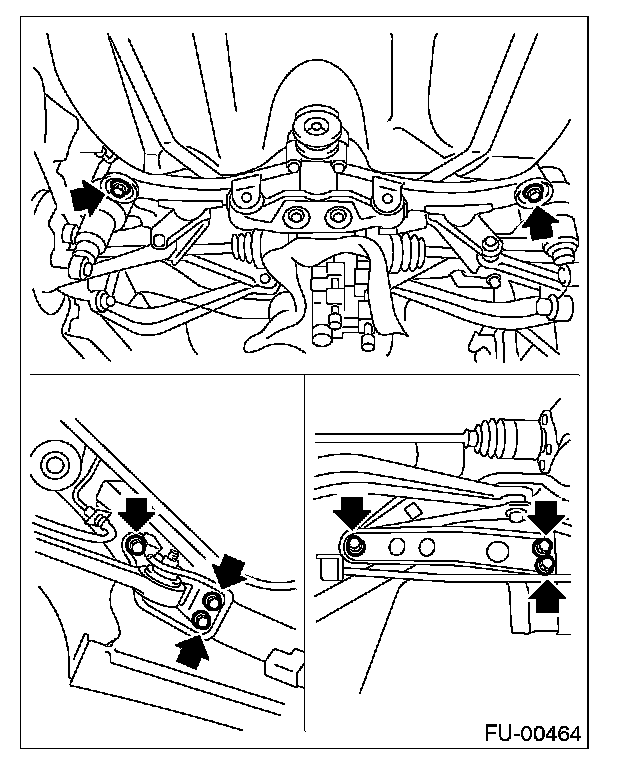 FU-00464