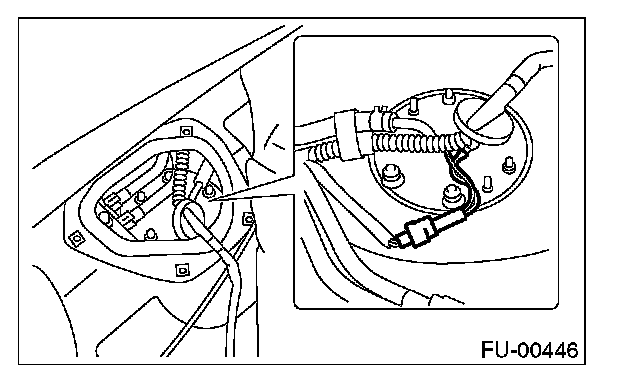 FU-00446