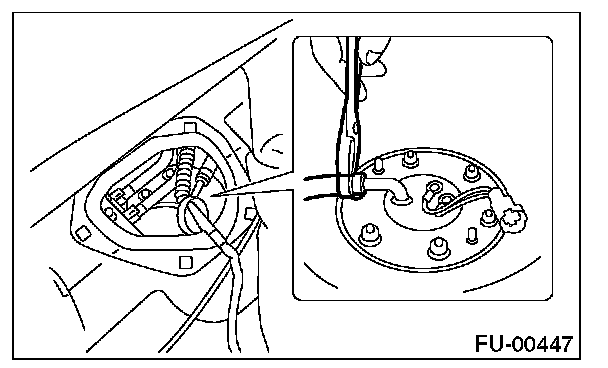 FU-00447