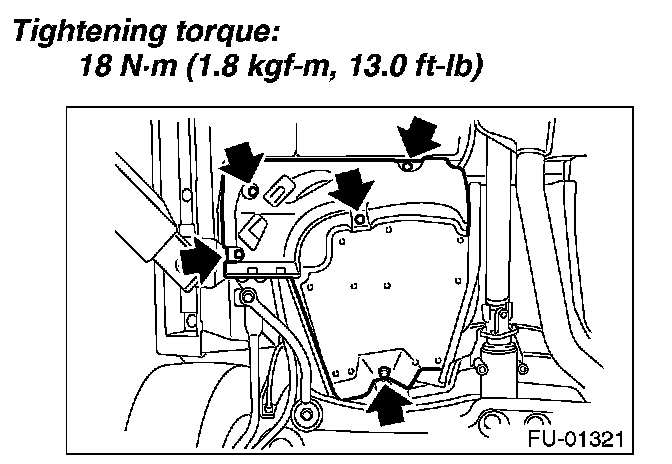 Tightening torque:
18 N·m (1.8 kgf-m, 13.0 ft-lb)

FU-01321