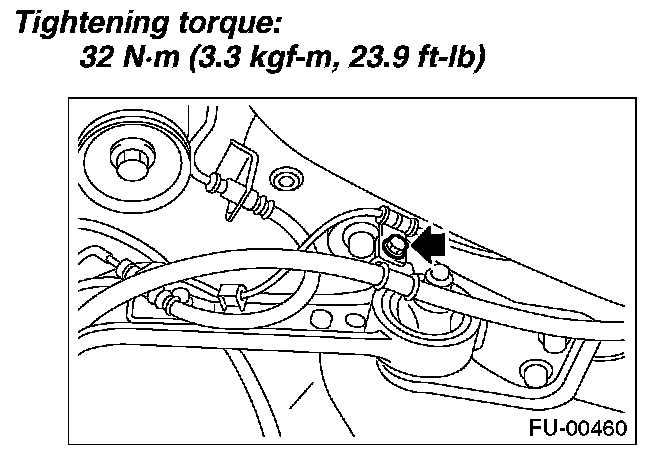 Tightening torque:
32 N·m (3.3 kgf-m, 23.9 ft-lb)

FU-00460