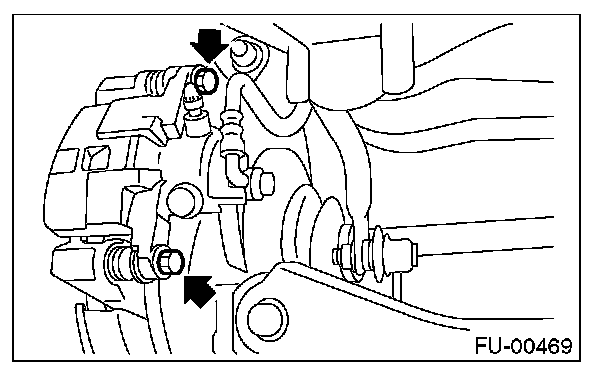 FU-00469