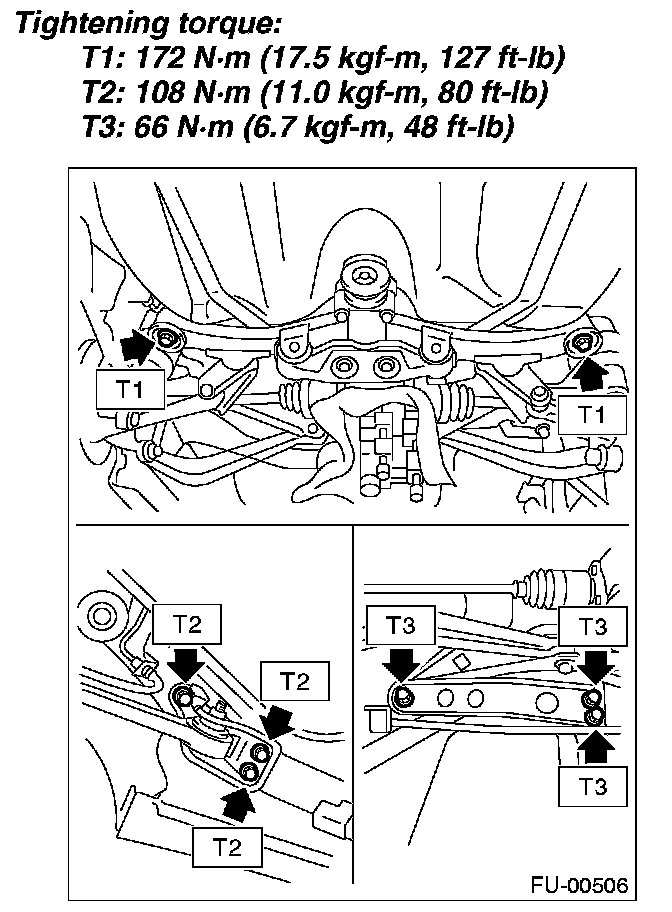 Tightening torque:
T1: 172 N·m (17.5 kgf-m, 127 ft-lb)
T2: 108 N·m (11.0 kgf-m, 80 ft-lb)
T3: 66 N·m (6.7 kgf-m, 48 ft-lb)

T1
T1

T2
T2
T2

T3
T3
T3

FU-00506