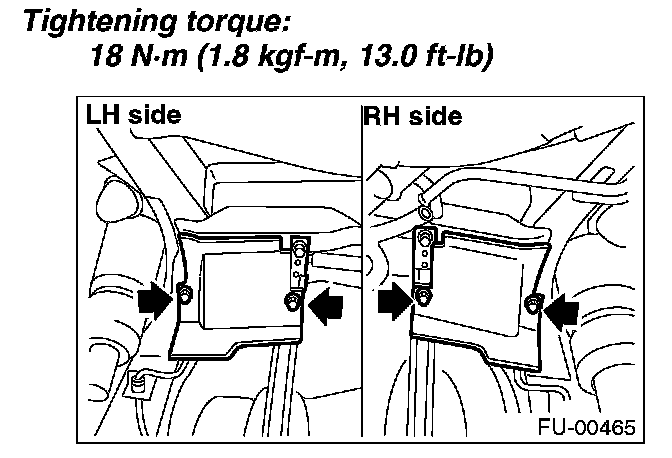 Tightening torque:
18 N·m (1.8 kgf-m, 13.0 ft-lb)

LH side

RH side

FU-00465