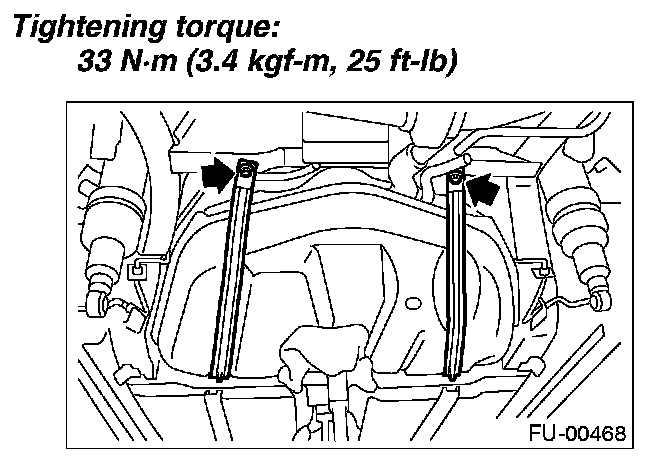 Tightening torque:
33 N·m (3.4 kgf-m, 25 ft-lb)

FU-00468