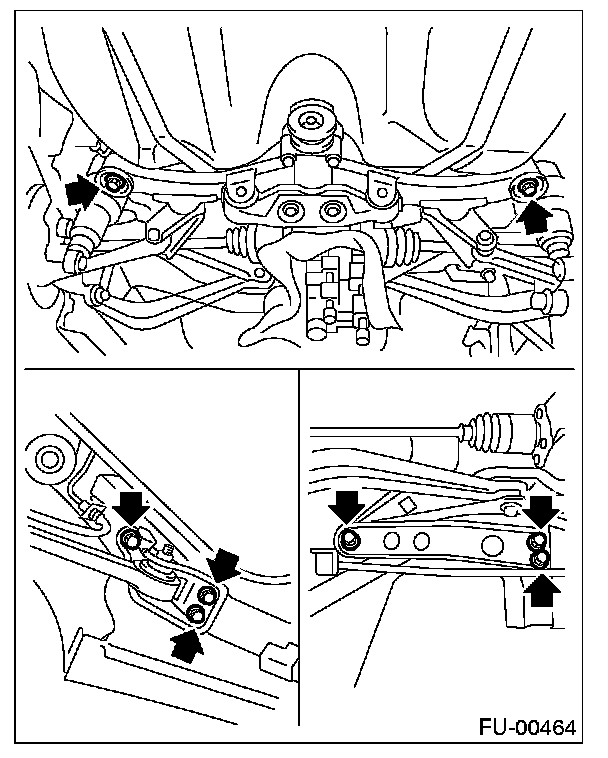 FU-00464