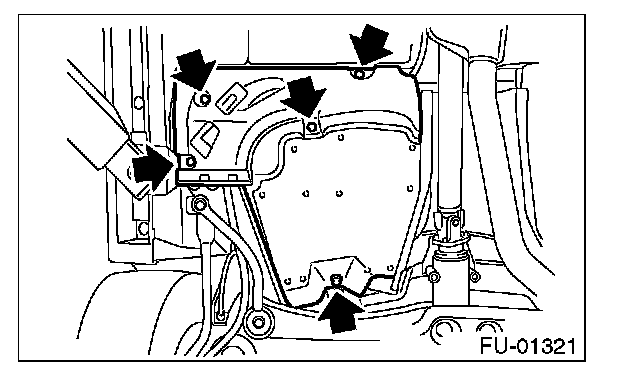 FU-01321