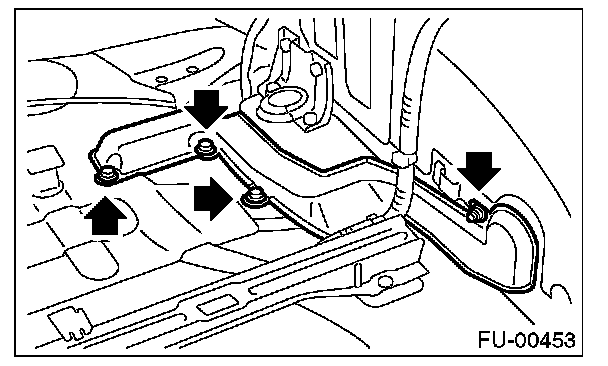 FU-00453