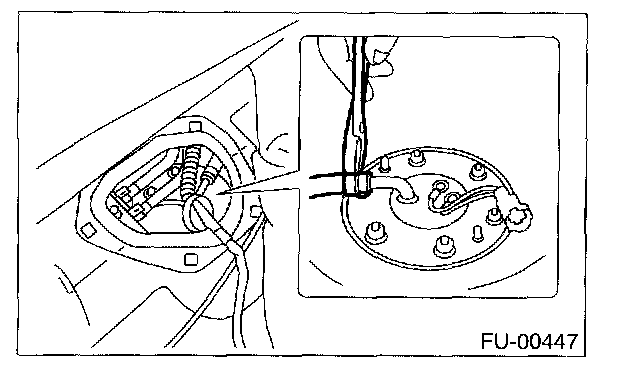 FU-00447