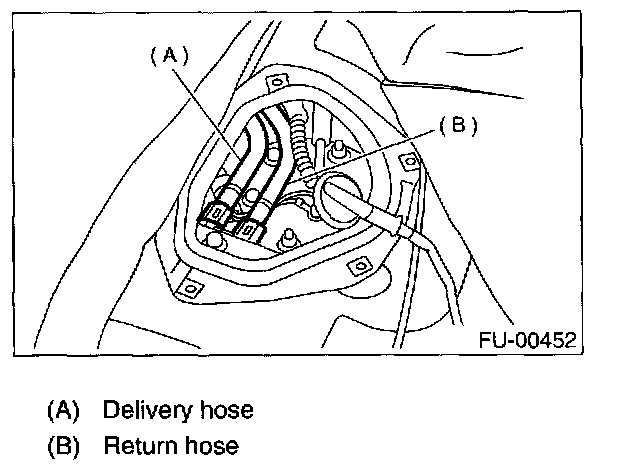 (A)

(B)

FU-00452

(A) Delivery hose

(B) Return hose