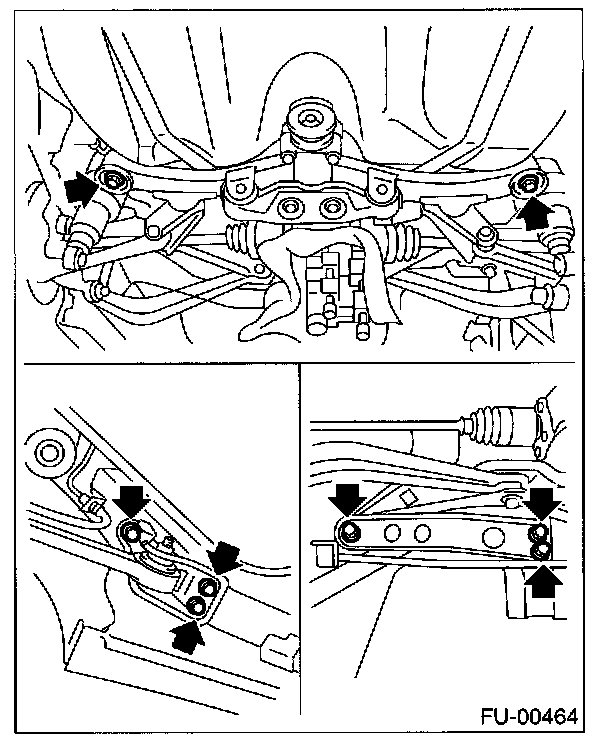 FU-00464