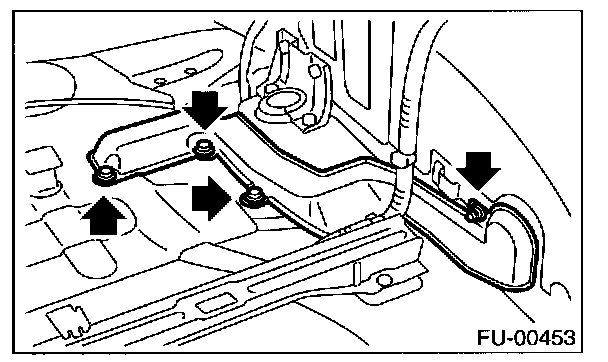 FU-00453