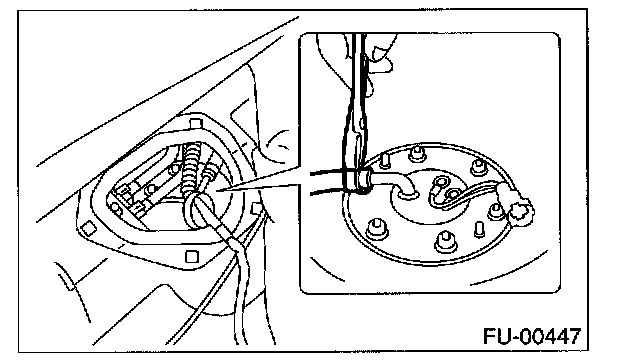 FU-00447