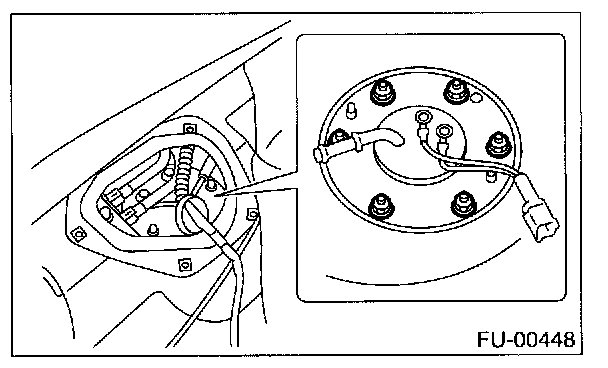 FU-00448