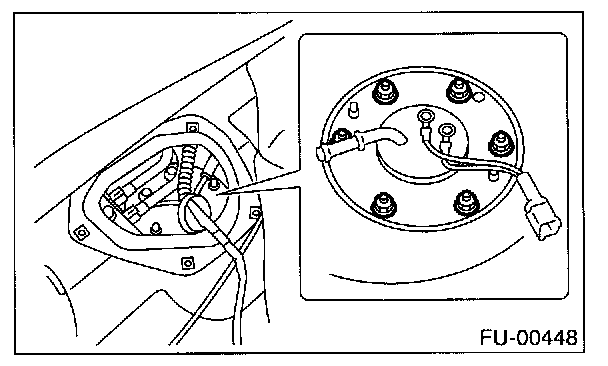 FU-00448