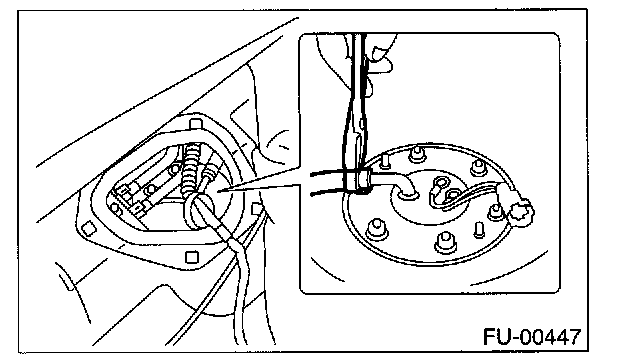 FU-00447