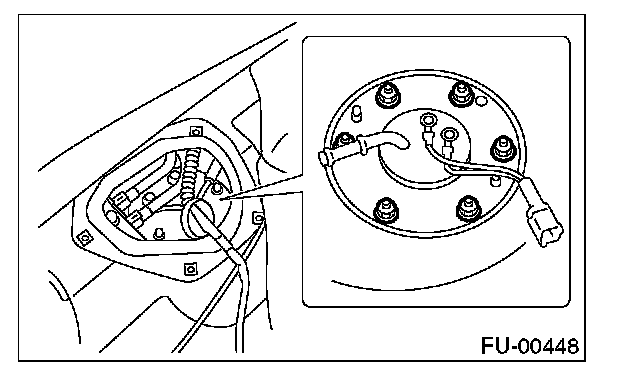 FU-00448