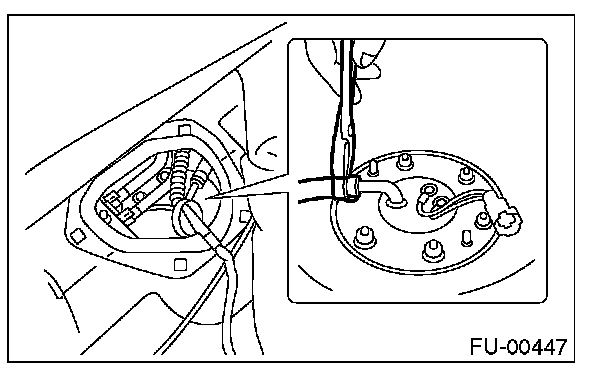 FU-00447