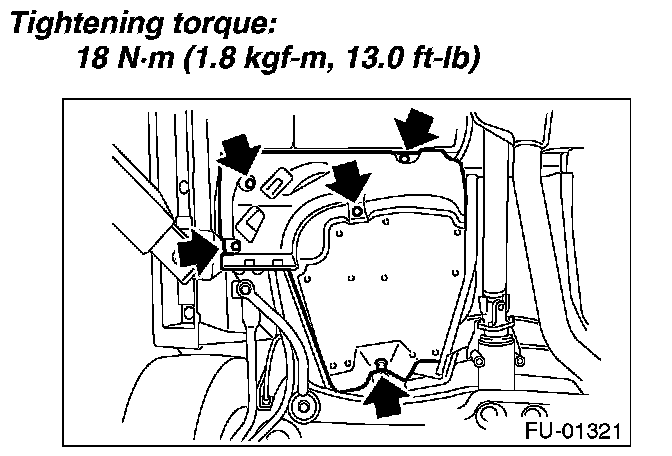 Tightening torque:
18 N·m (1.8 kgf-m, 13.0 ft-lb)

FU-01321