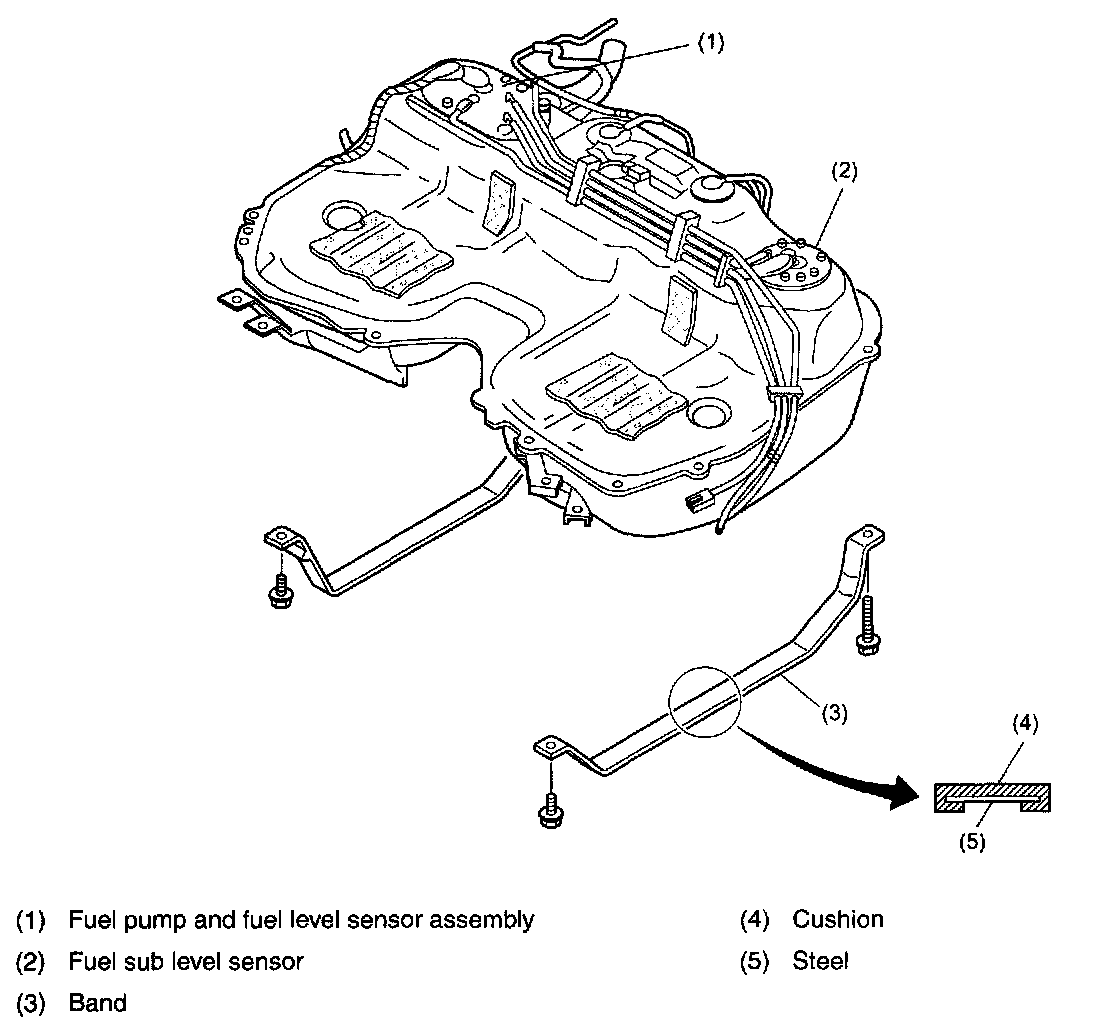 (1)

(2)

(3)

(4)

(5)

(1) Fuel pump and fuel level sensor assembly

(2) Fuel sub level sensor

(3) Band

(4) Cushion

(5) Steel