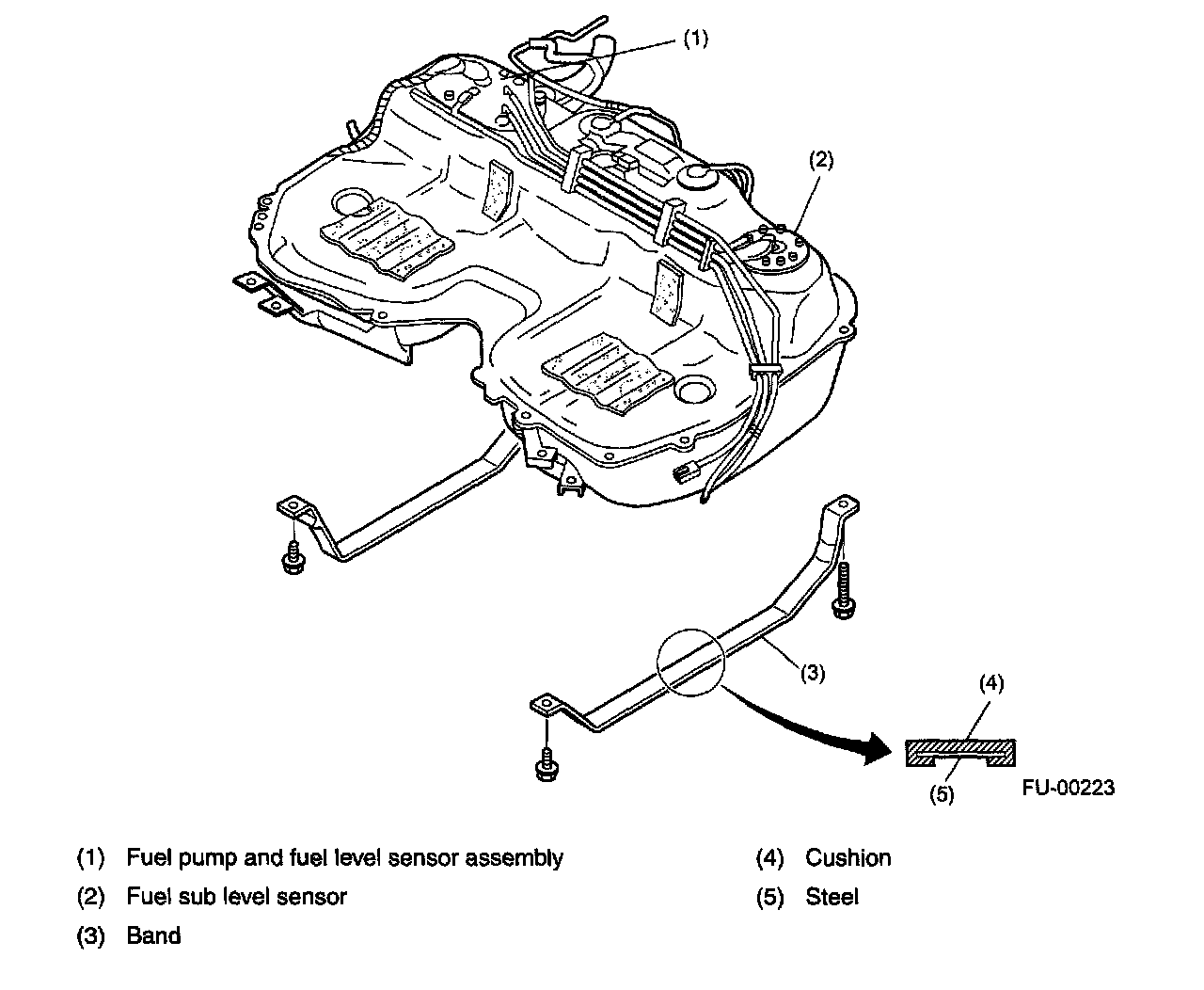 (1)

(2)

(3)

(4)

(5)

FU-00223

(1) Fuel pump and fuel level sensor assembly
(2) Fuel sub level sensor
(3) Band

(4) Cushion
(5) Steel