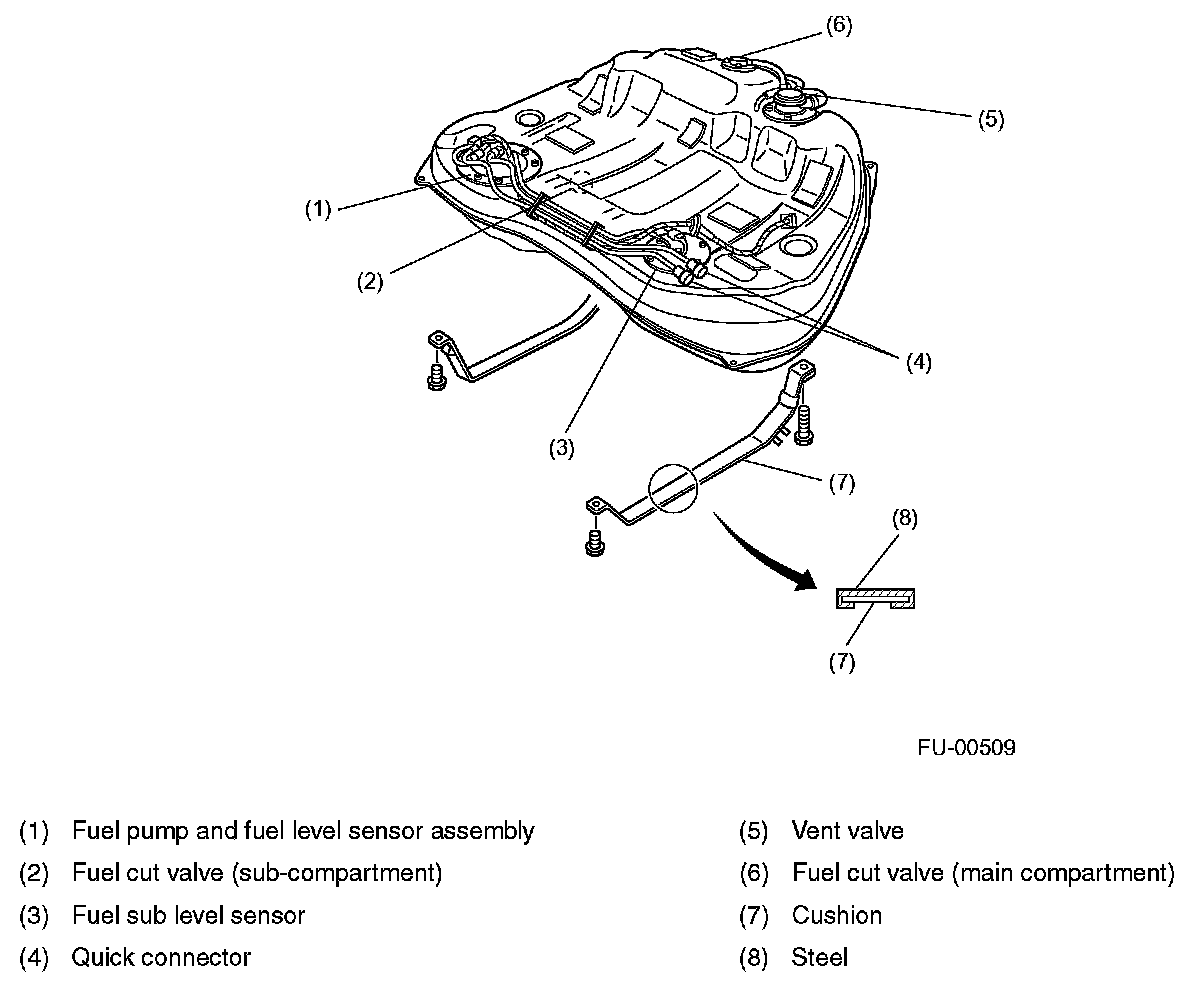 (6)
(5)
(1)
(2)
(4)
(3)
(7)
(8)
(7)

FU-00509

(1) Fuel pump and fuel level sensor assembly
(2) Fuel cut valve (sub-compartment)
(3) Fuel sub level sensor
(4) Quick connector

(5) Vent valve
(6) Fuel cut valve (main compartment)
(7) Cushion
(8) Steel